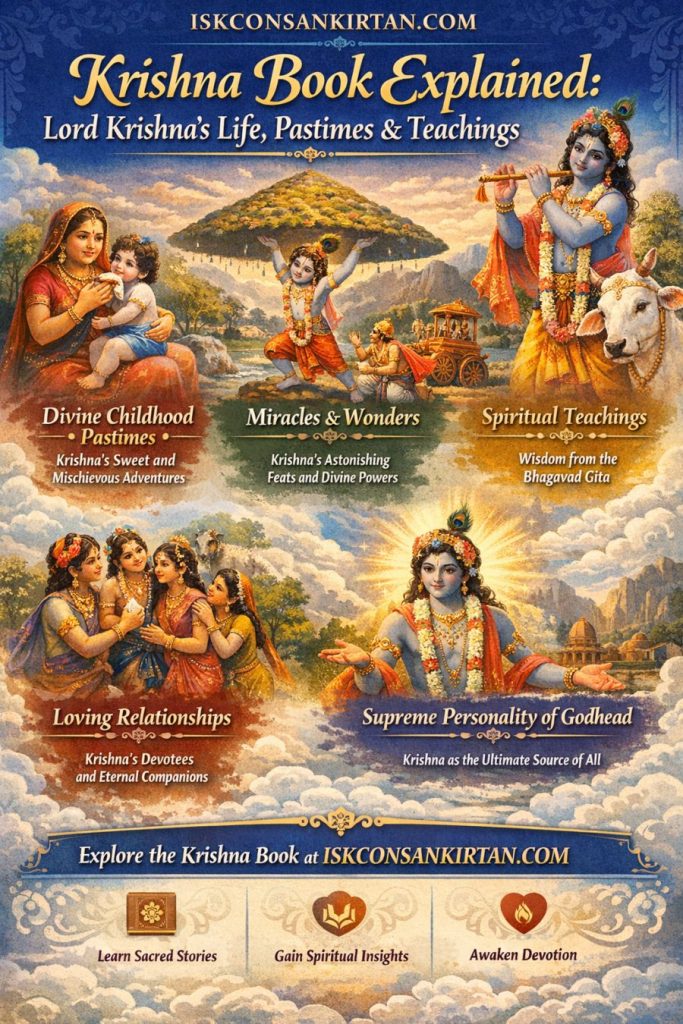 ISKCONSANKIRTAN.COM

Krishna Book Explained:
Lord Krishna's Life, Pastimes & Teachings

Divine Childhood Pastimes
Krishna's Sweet and Mischievous Adventures

Miracles & Wonders
Krishna's Astonishing Feats and Divine Powers

Spiritual Teachings
Wisdom from the Bhagavad Gita

Loving Relationships
Krishna's Devotees and Eternal Companions

Supreme Personality of Godhead
Krishna as the Ultimate Source of All

Explore the Krishna Book at ISKCONSANKIRTAN.COM

Learn Sacred Stories

Gain Spiritual Insights

Awaken Devotion